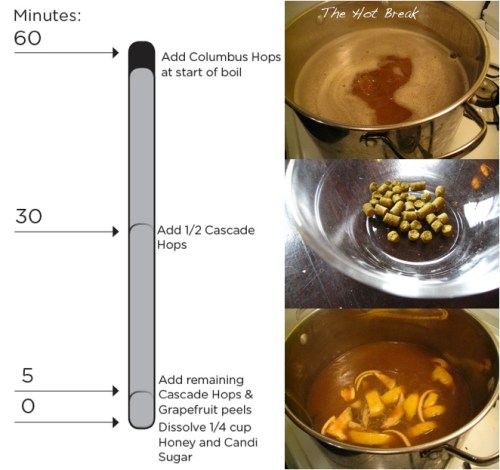 Minutes:
60

Add Columbus Hops at start of boil

30

Add 1/2 Cascade Hops

5

Add remaining Cascade Hops & Grapefruit peels

0

Dissolve 1/4 cup Honey and Candi Sugar

The Hot Break